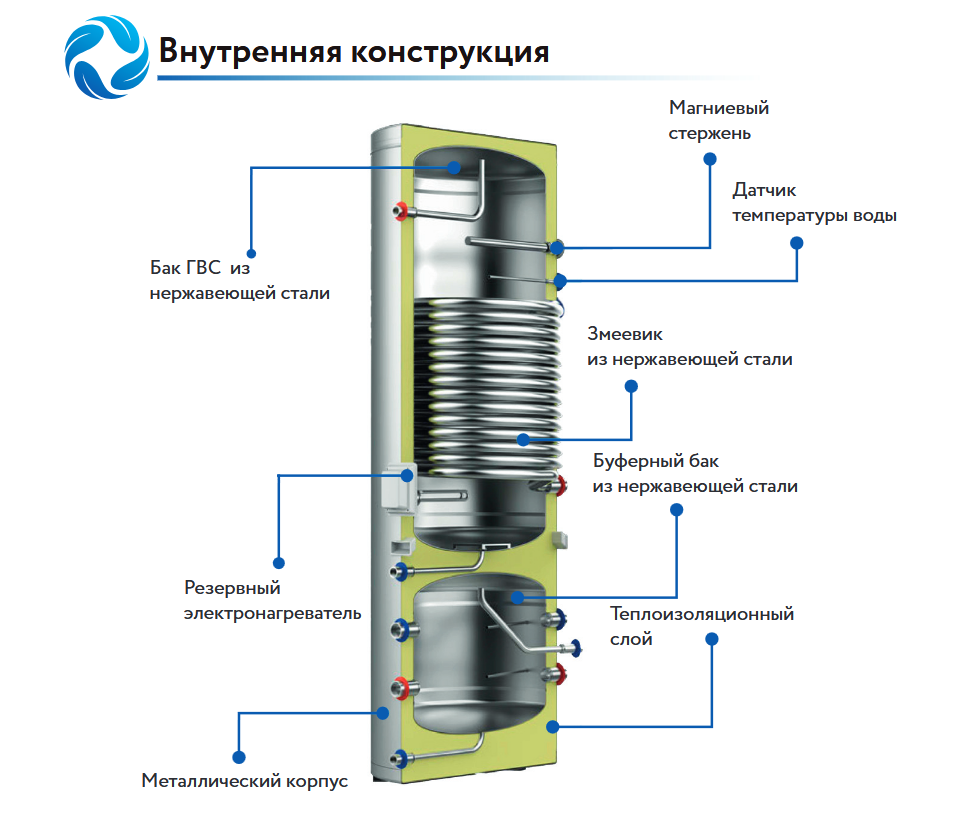 Внутренняя конструкция

Магниевый стержень

Датчик температуры воды

Бак ГВС из нержавеющей стали

Змеевик из нержавеющей стали

Буферный бак из нержавеющей стали

Резервный электронагреватель

Теплоизоляционный слой

Металлический корпус